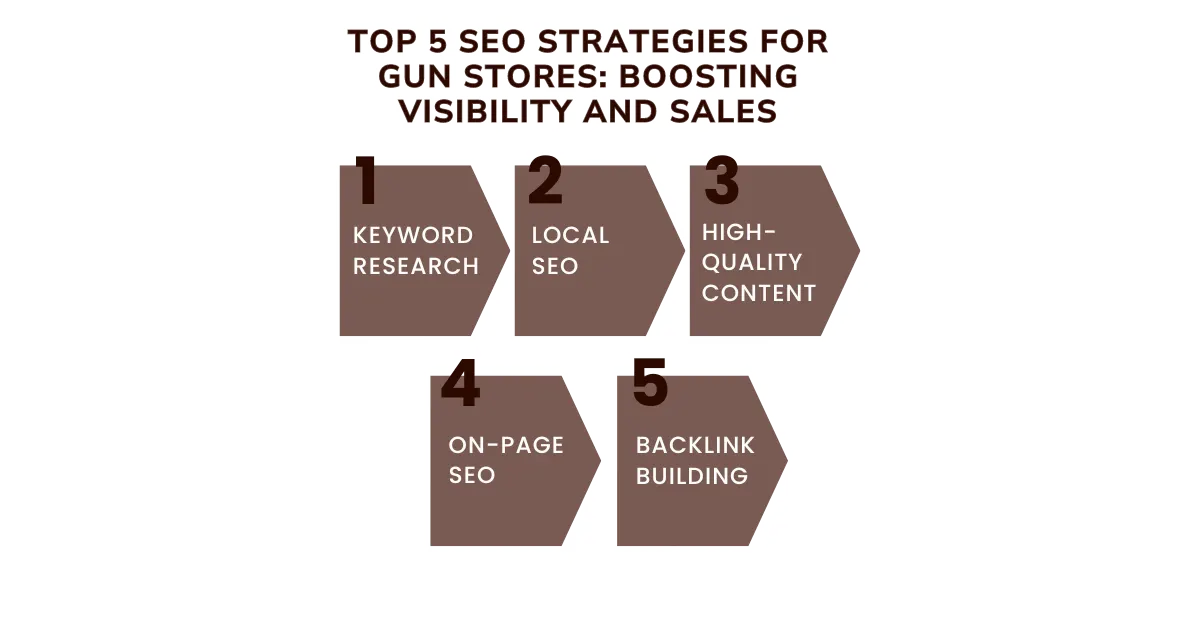 TOP 5 SEO STRATEGIES FOR GUN STORES: BOOSTING VISIBILITY AND SALES

1
KEYWORD RESEARCH

2
LOCAL SEO

3
HIGH-QUALITY CONTENT

4
ON-PAGE SEO

5
BACKLINK BUILDING